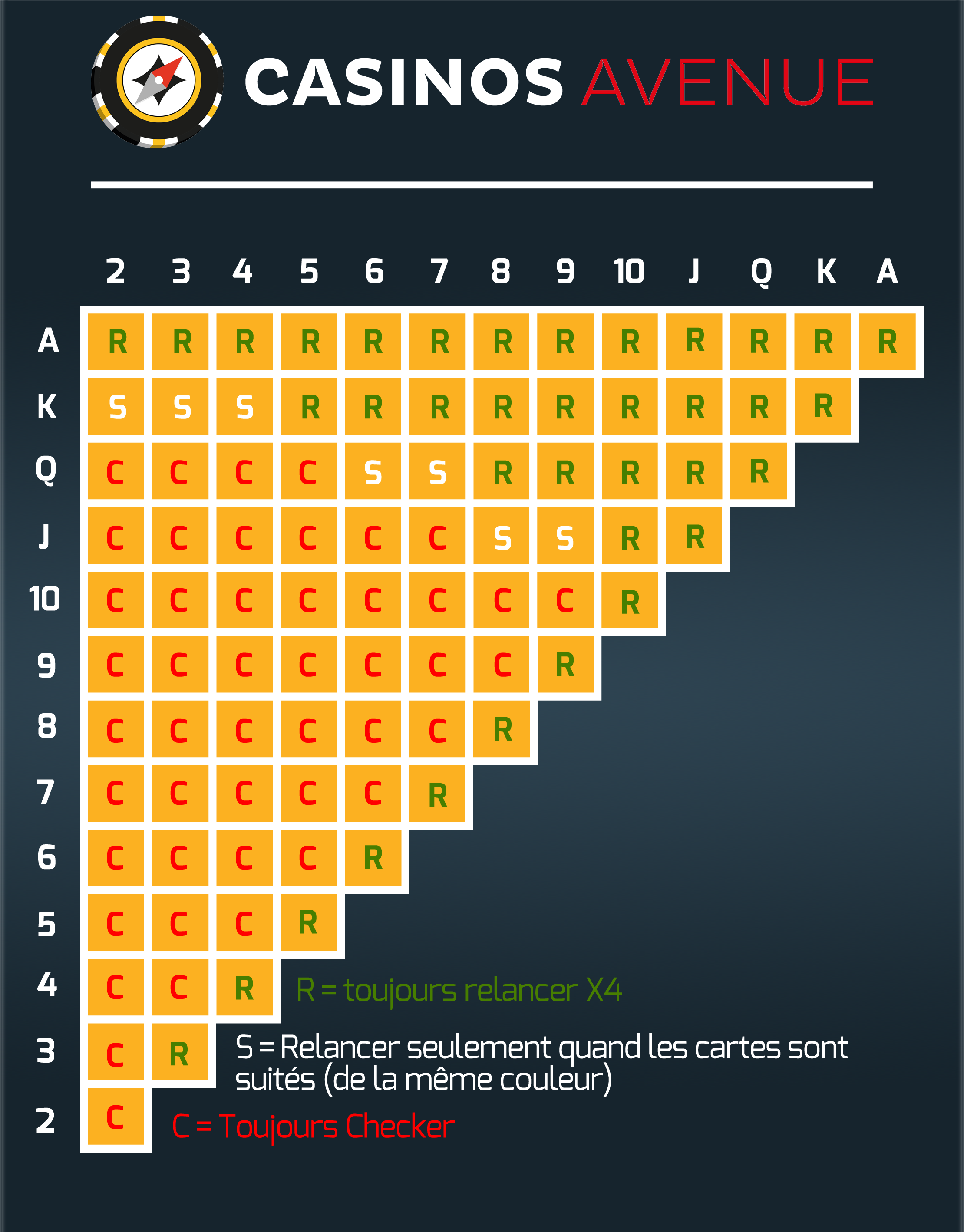 CASINOS AVENUE

| | 2 | 3 | 4 | 5 | 6 | 7 | 8 | 9 | 10 | J | Q | K | A |
|---|---|---|---|---|---|---|---|---|---|---|---|---|---|
| A | R | R | R | R | R | R | R | R | R | R | R | R | R |
| K | S | S | S | R | R | R | R | R | R | R | R | R | |
| Q | C | C | C | C | S | S | R | R | R | R | R | | |
| J | C | C | C | C | C | C | S | S | R | R | | | |
| 10 | C | C | C | C | C | C | C | C | R | | | | |
| 9 | C | C | C | C | C | C | C | R | | | | | |
| 8 | C | C | C | C | C | C | R | | | | | | |
| 7 | C | C | C | C | C | R | | | | | | | |
| 6 | C | C | C | C | R | | | | | | | | |
| 5 | C | C | C | R | | | | | | | | | |
| 4 | C | C | R | | | | | | | | | | |
| 3 | C | R | | | | | | | | | | | |
| 2 | C | | | | | | | | | | | | |

R = toujours relancer X4

S = Relancer seulement quand les cartes sont suités (de la même couleur)

C = Toujours Checker